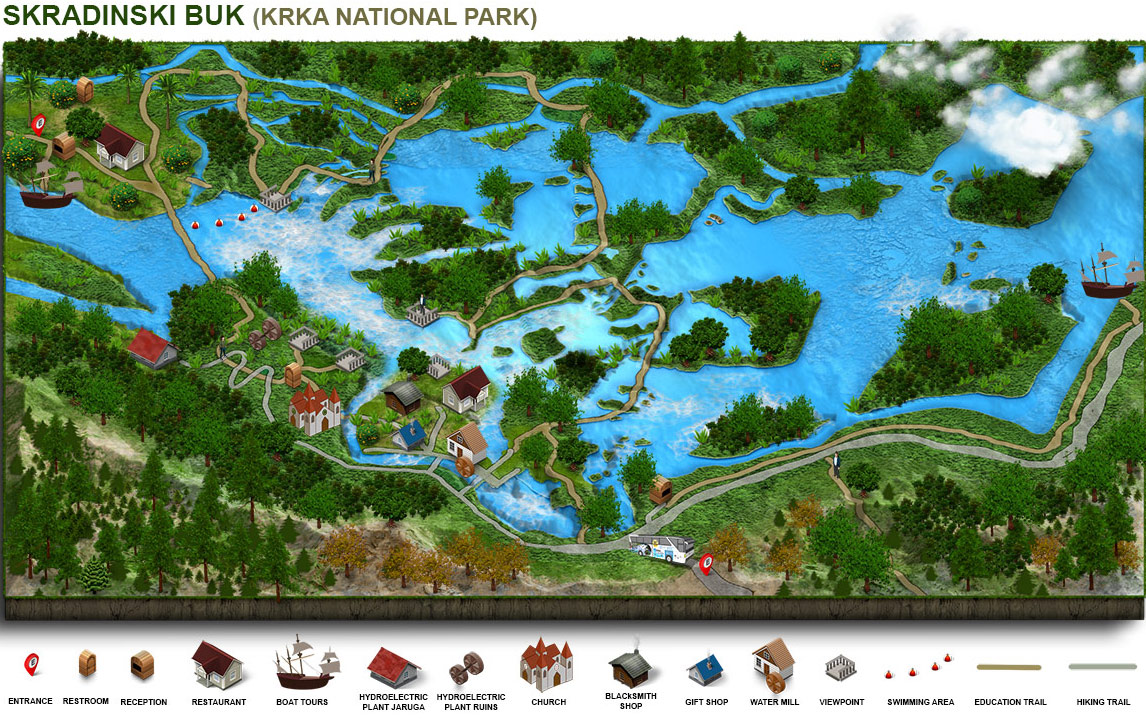 SKRADINSKI BUK (KRKA NATIONAL PARK)

ENTRANCE
RESTROOM
RECEPTION
RESTAURANT
BOAT TOURS
HYDROELECTRIC PLANT JARUGA
HYDROELECTRIC PLANT RUINS
CHURCH
BLACKSMITH SHOP
GIFT SHOP
WATER MILL
VIEWPOINT
SWIMMING AREA
EDUCATION TRAIL
HIKING TRAIL