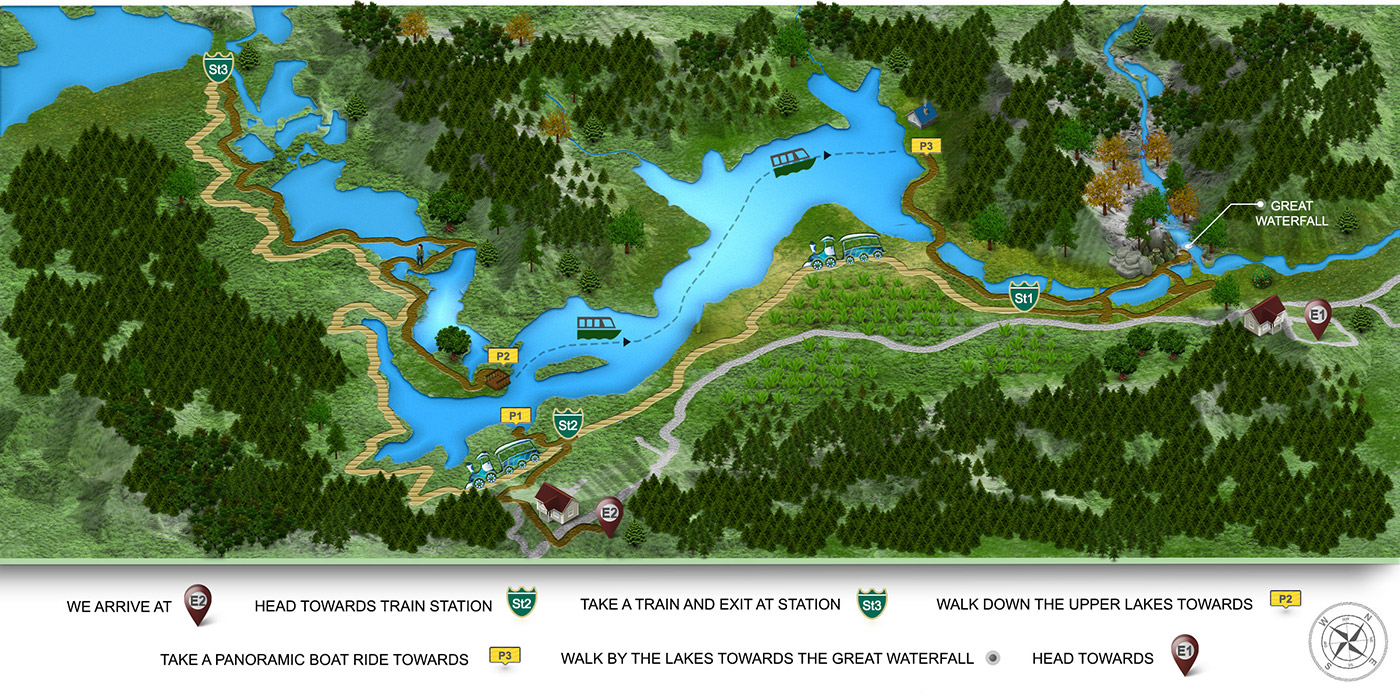 St3

P3

GREAT WATERFALL

St1

E1

P2

P1

St2

E2

WE ARRIVE AT E2 HEAD TOWARDS TRAIN STATION St2 TAKE A TRAIN AND EXIT AT STATION St3 WALK DOWN THE UPPER LAKES TOWARDS P2

TAKE A PANORAMIC BOAT RIDE TOWARDS P3 WALK BY THE LAKES TOWARDS THE GREAT WATERFALL HEAD TOWARDS E1

N E S W